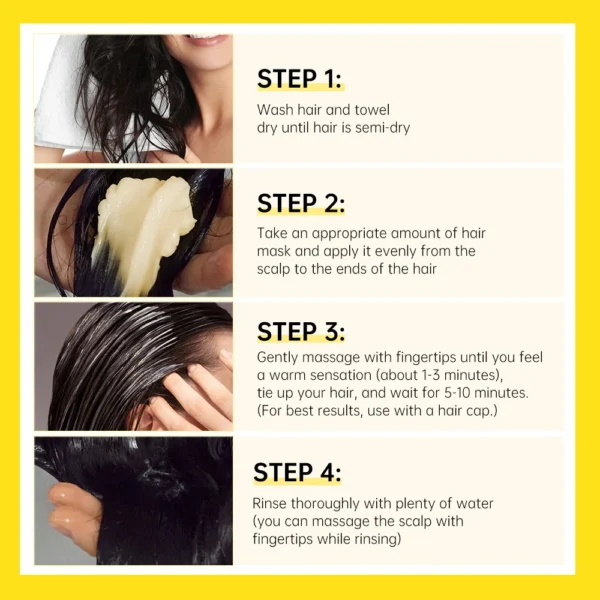 STEP 1:

Wash hair and towel dry until hair is semi-dry

STEP 2:

Take an appropriate amount of hair mask and apply it evenly from the scalp to the ends of the hair

STEP 3:

Gently massage with fingertips until you feel a warm sensation (about 1-3 minutes), tie up your hair, and wait for 5-10 minutes. (For best results, use with a hair cap.)

STEP 4:

Rinse thoroughly with plenty of water (you can massage the scalp with fingertips while rinsing)